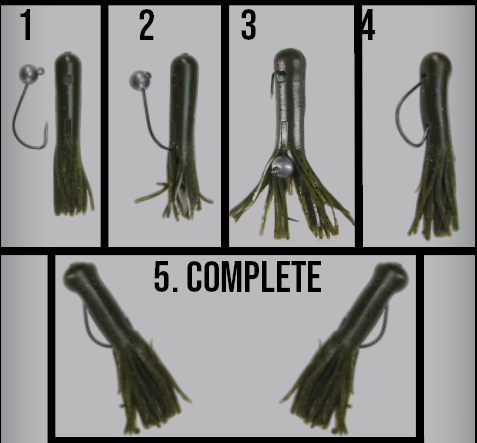 1

2

3

4

5. COMPLETE